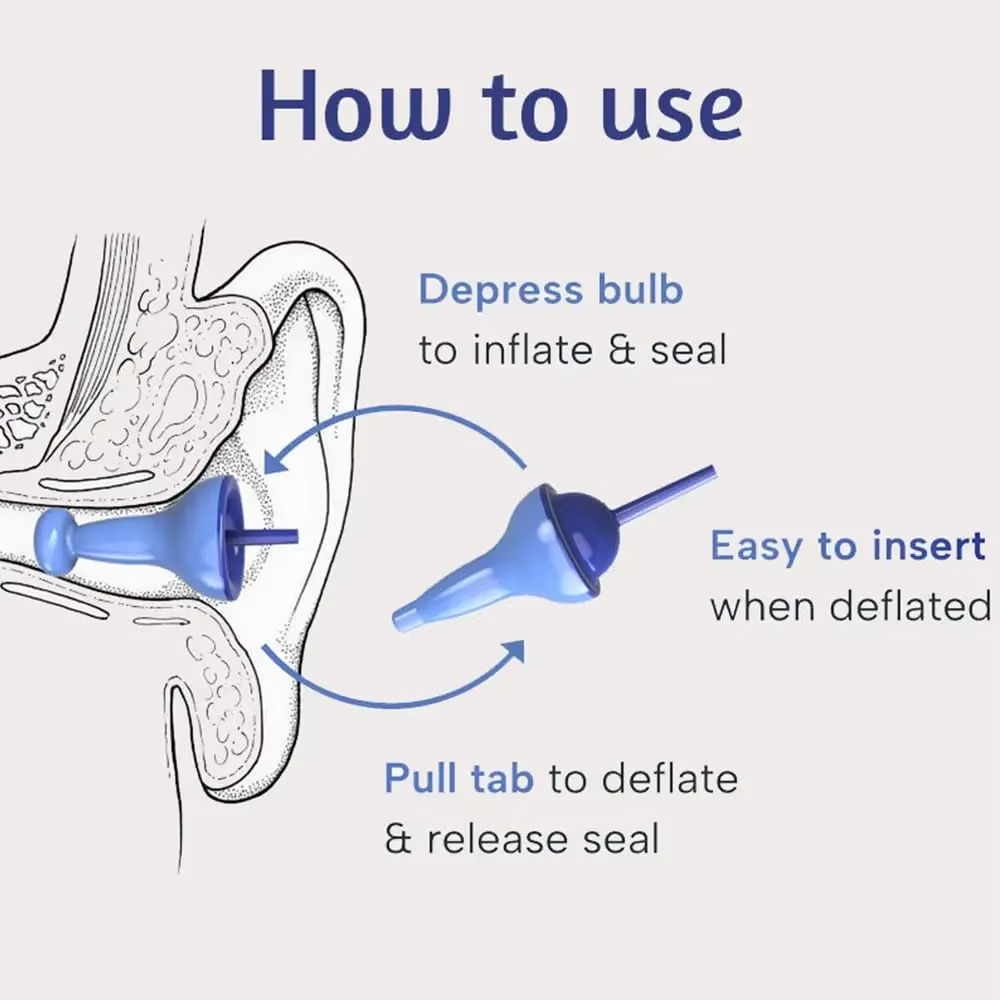 How to use

Depress bulb
to inflate & seal

Easy to insert
when deflated

Pull tab to deflate
& release seal